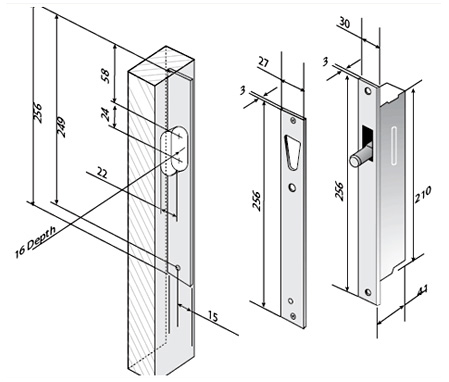 256
249
58
24
22
16 Depth
15
27
3
256
30
3
256
210
41